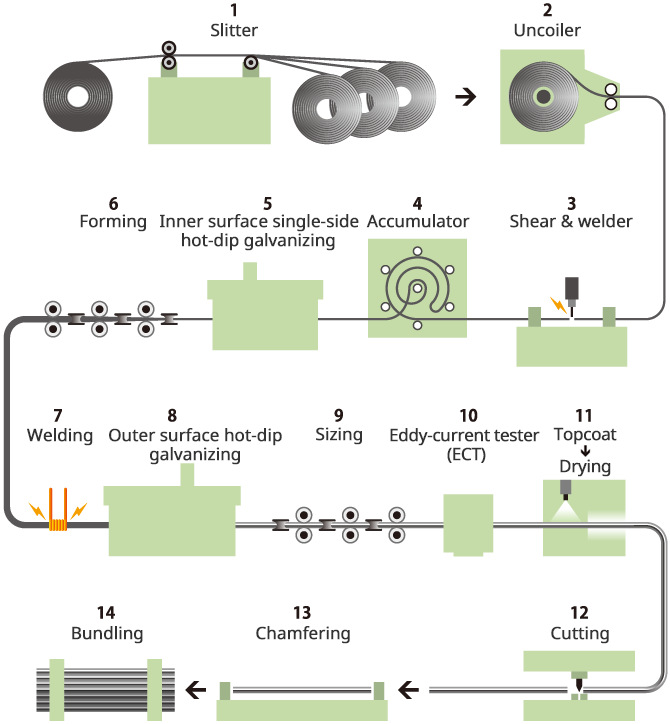 1
Slitter

2
Uncoiler

6
Forming

5
Inner surface single-side hot-dip galvanizing

4
Accumulator

3
Shear & welder

7
Welding

8
Outer surface hot-dip galvanizing

9
Sizing

10
Eddy-current tester (ECT)

11
Topcoat
↓
Drying

14
Bundling

13
Chamfering

12
Cutting